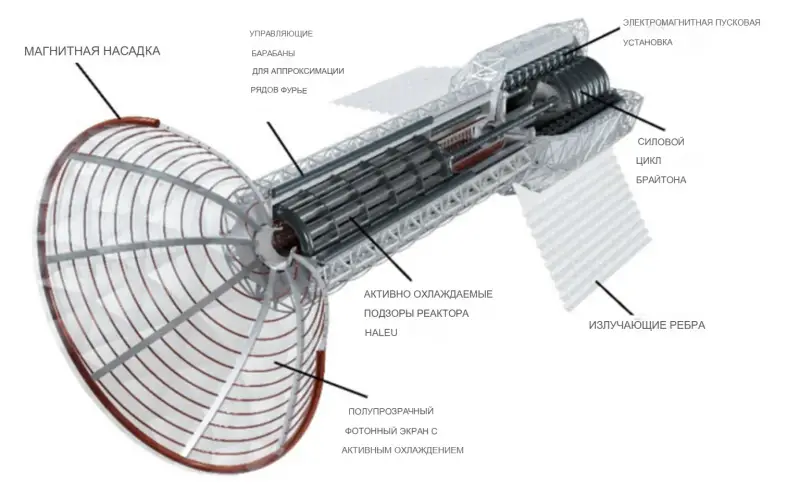 МАГНИТНАЯ НАСАДКА

УПРАВЛЯЮЩИЕ БАРАБАНЫ ДЛЯ АППРОКСИМАЦИИ РЯДОВ ФУРЬЕ

ЭЛЕКТРОМАГНИТНАЯ ПУСКОВАЯ УСТАНОВКА

СИЛОВОЙ ЦИКЛ БРАЙТОНА

АКТИВНО ОХЛАЖДАЕМЫЕ ПОДЗОРЫ РЕАКТОРА HALEU

ИЗЛУЧАЮЩИЕ РЕБРА

ПОЛУПРОЗРАЧНЫЙ ФОТОННЫЙ ЭКРАН С АКТИВНЫМ ОХЛАЖДЕНИЕМ