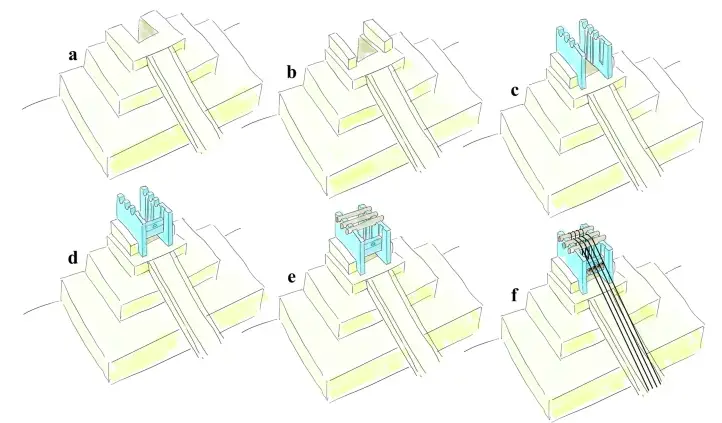 a

b

c

d

e

f